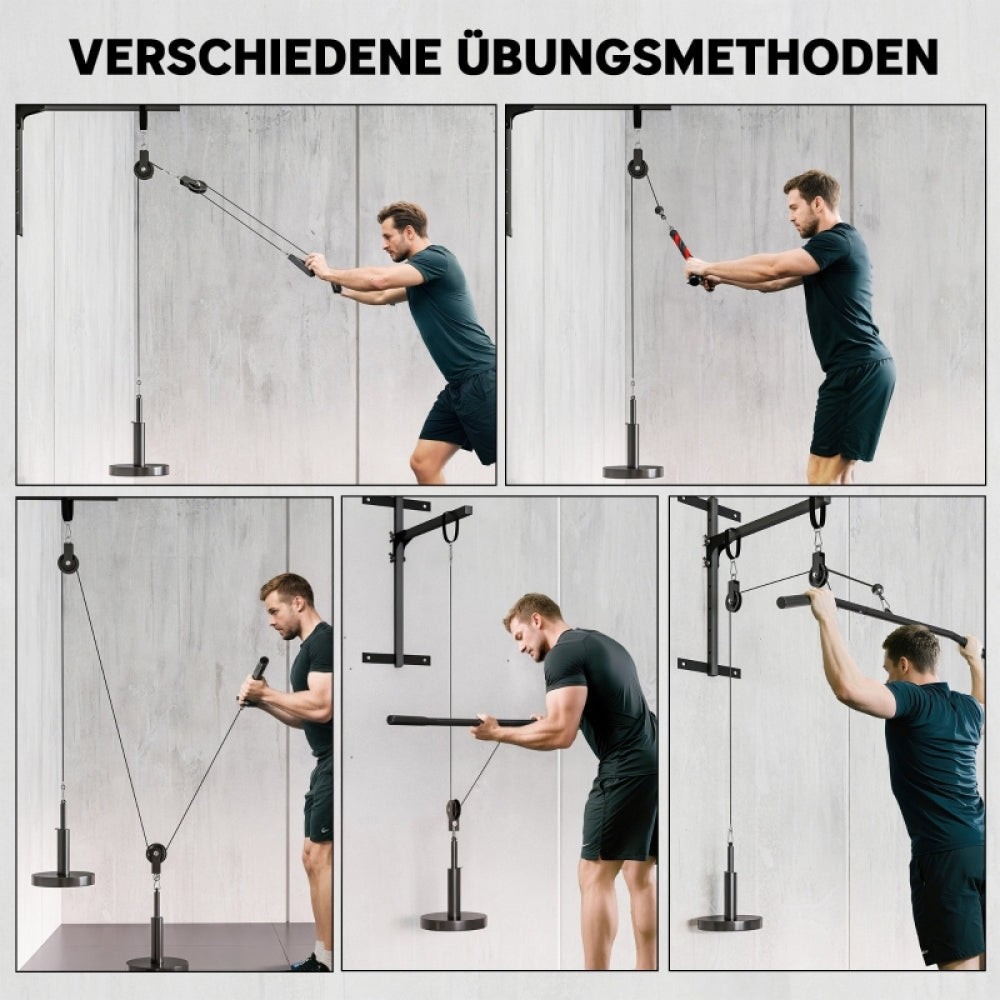 VERSCHIEDENE ÜBUNGSMETHODEN