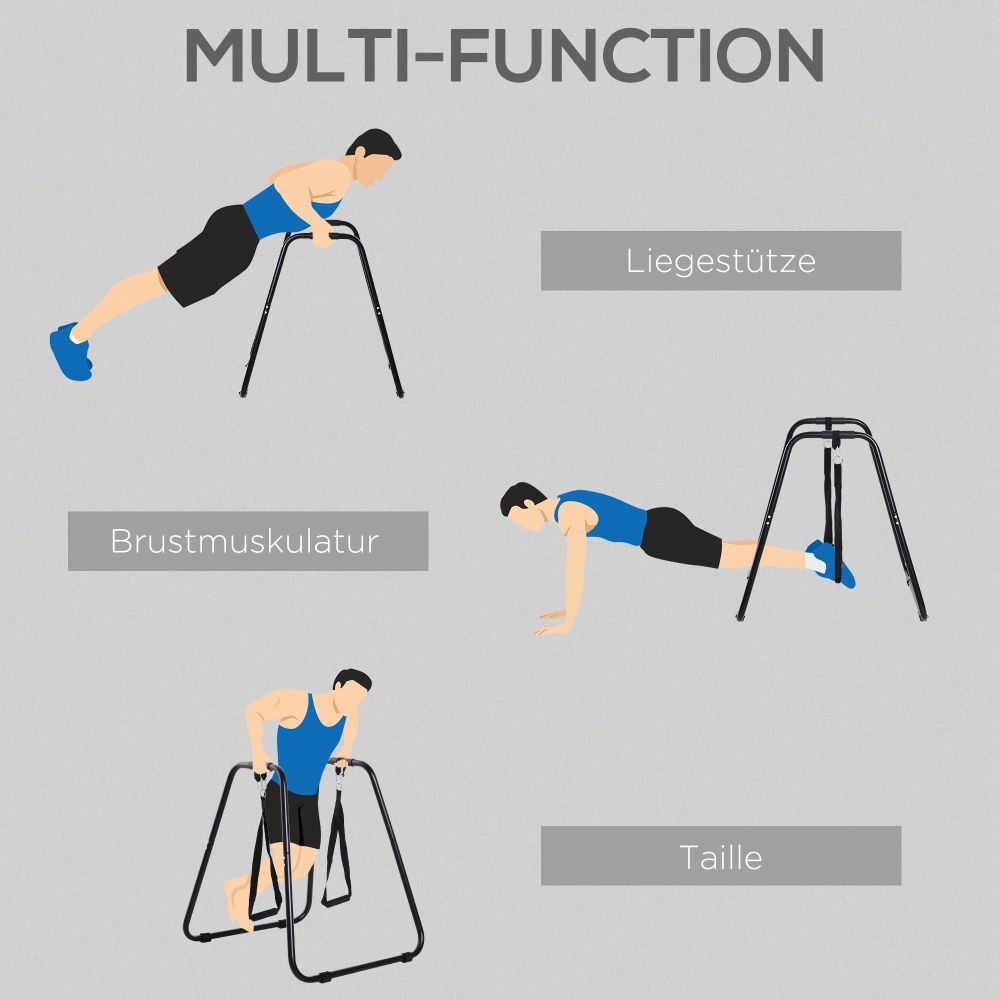 MULTI-FUNCTION

Liegestütze

Brustmuskulatur

Taille